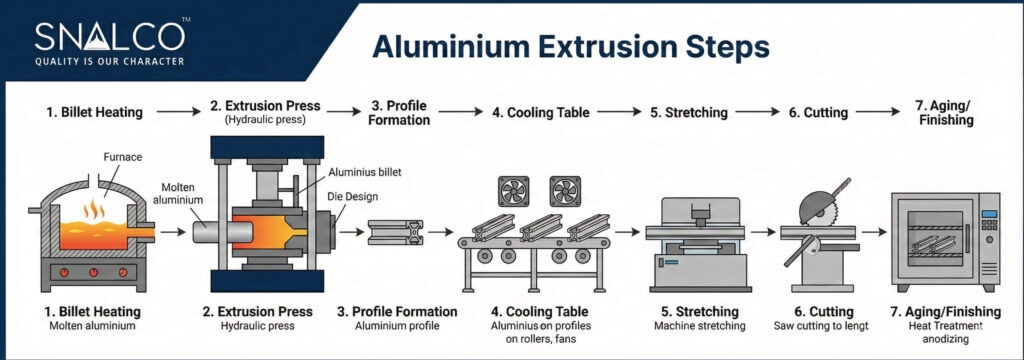 SNALCO™
QUALITY IS OUR CHARACTER

Aluminium Extrusion Steps

1. Billet Heating
2. Extrusion Press (Hydraulic press)
3. Profile Formation
4. Cooling Table
5. Stretching
6. Cutting
7. Aging/ Finishing

Furnace
Molten aluminium
Aluminius billet
Die Design

1. Billet Heating
Molten aluminium

2. Extrusion Press
Hydraulic press

3. Profile Formation
Aluminium profile

4. Cooling Table
Aluminius on profiles on rollers, fans

5. Stretching
Machine stretching

6. Cutting
Saw cutting to lengt

7. Aging/Finishing
Heat Treatment anodizing